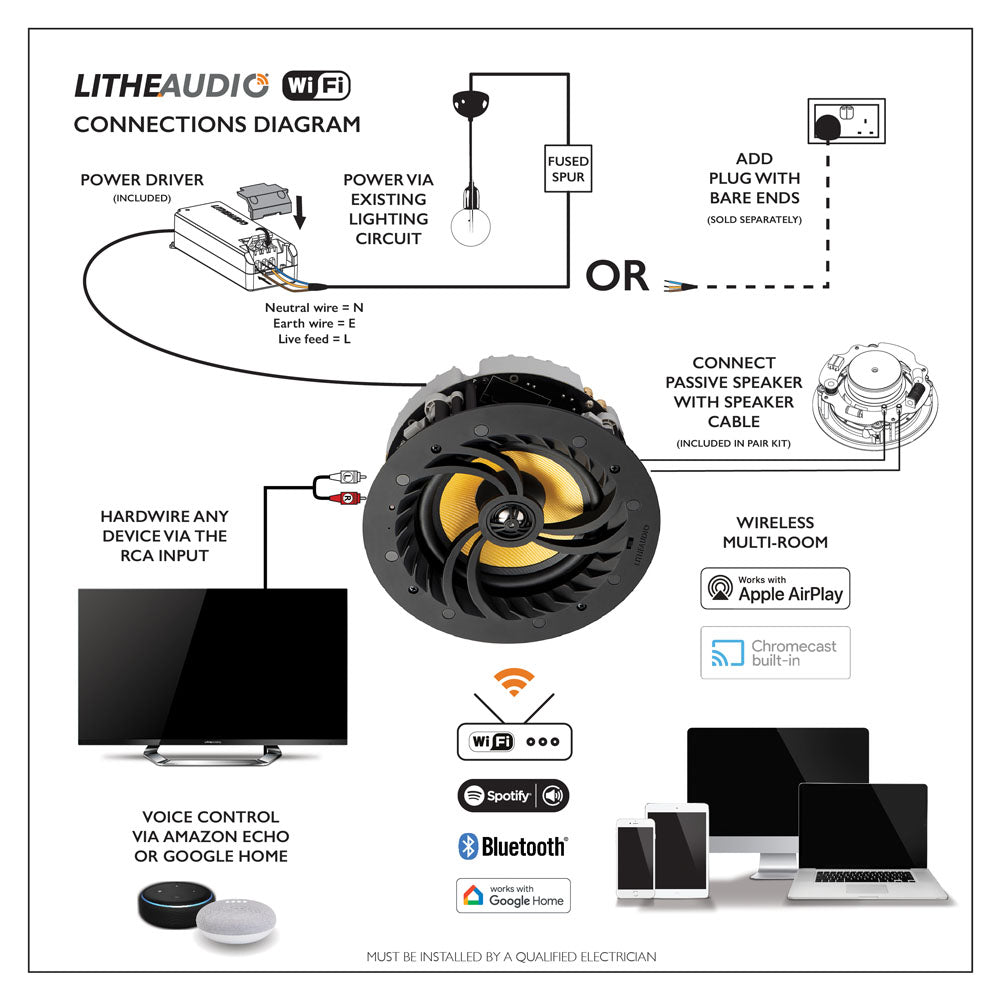 LITHEAUDIO WiFi
CONNECTIONS DIAGRAM

POWER DRIVER
(INCLUDED)

POWER VIA EXISTING LIGHTING CIRCUIT

FUSED SPUR

ADD PLUG WITH BARE ENDS
(SOLD SEPARATELY)

OR

Neutral wire = N
Earth wire = E
Live feed = L

CONNECT PASSIVE SPEAKER WITH SPEAKER CABLE
(INCLUDED IN PAIR KIT)

HARDWIRE ANY DEVICE VIA THE RCA INPUT

WIRELESS MULTI-ROOM

Works with Apple AirPlay

Chromecast built-in

WiFi

Spotify

Bluetooth

works with Google Home

VOICE CONTROL VIA AMAZON ECHO OR GOOGLE HOME

MUST BE INSTALLED BY A QUALIFIED ELECTRICIAN