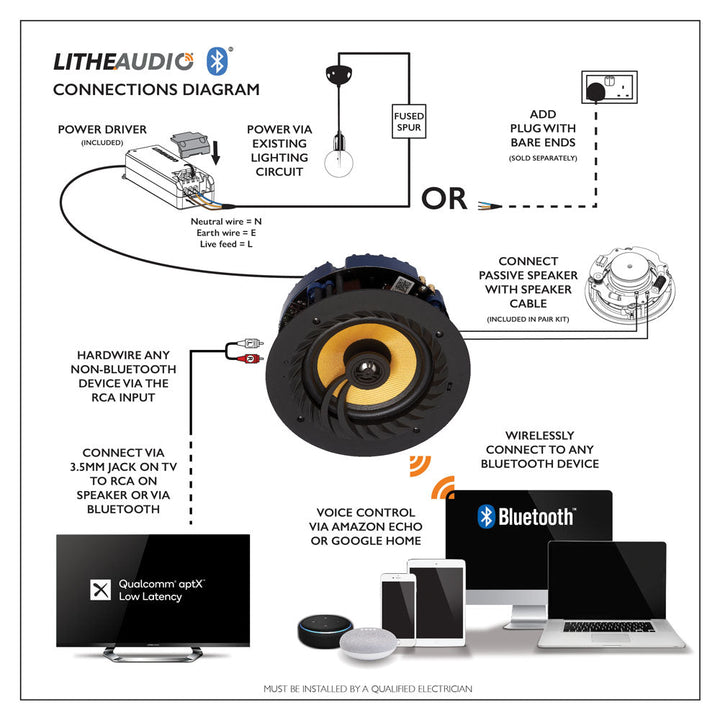 LITHEAUDIO

CONNECTIONS DIAGRAM

POWER DRIVER
(INCLUDED)

POWER VIA EXISTING LIGHTING CIRCUIT

FUSED SPUR

ADD PLUG WITH BARE ENDS
(SOLD SEPARATELY)

OR

Neutral wire = N
Earth wire = E
Live feed = L

CONNECT PASSIVE SPEAKER WITH SPEAKER CABLE
(INCLUDED IN PAIR KIT)

HARDWIRE ANY NON-BLUETOOTH DEVICE VIA THE RCA INPUT

CONNECT VIA 3.5MM JACK ON TV TO RCA ON SPEAKER OR VIA BLUETOOTH

WIRELESSLY CONNECT TO ANY BLUETOOTH DEVICE

VOICE CONTROL VIA AMAZON ECHO OR GOOGLE HOME

Bluetooth

Qualcomm aptX
Low Latency

MUST BE INSTALLED BY A QUALIFIED ELECTRICIAN